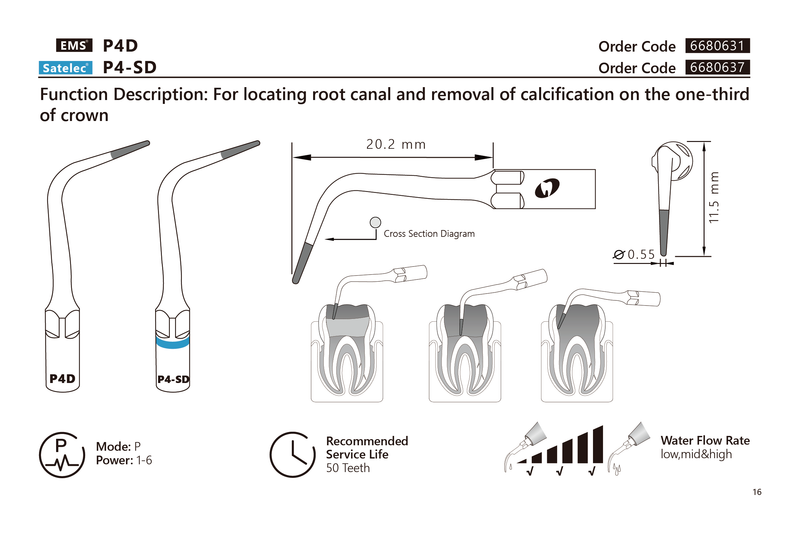 EMS P4D
Order Code 6680631
Satelec P4-SD
Order Code 6680637

Function Description: For locating root canal and removal of calcification on the one-third of crown

20.2 mm

Cross Section Diagram

11.5 mm

⌀0.55

P4D
P4-SD

P
Mode: P
Power: 1-6

Recommended Service Life
50 Teeth

√ √ √

Water Flow Rate
low,mid&high

16