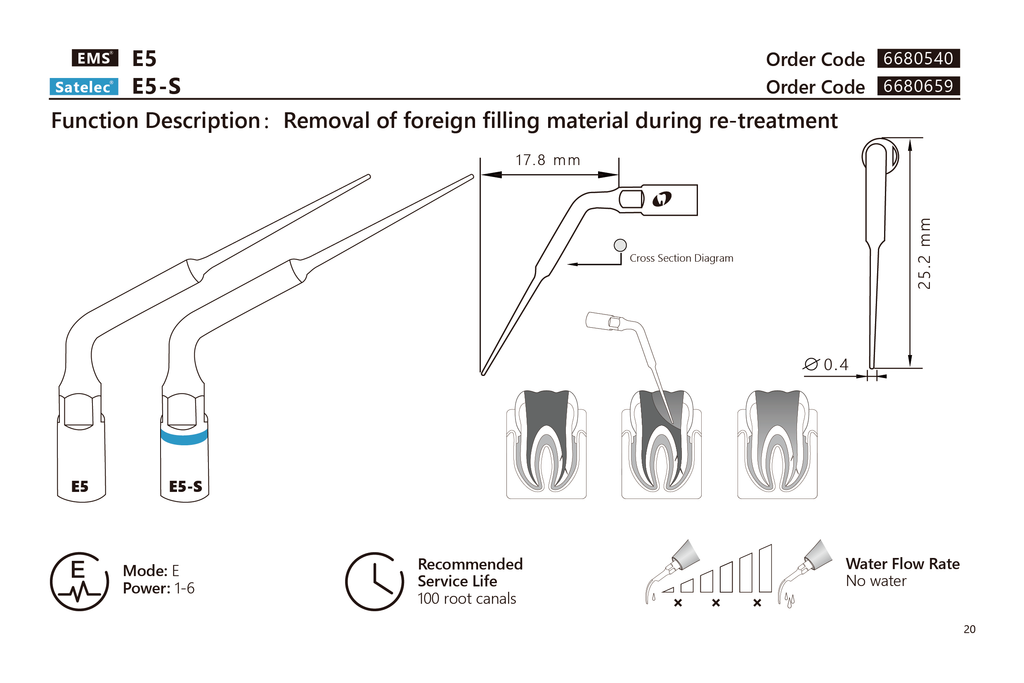 EMS® E5 Order Code 6680540
Satelec® E5-S Order Code 6680659

Function Description: Removal of foreign filling material during re-treatment

17.8 mm

Cross Section Diagram

25.2 mm

∅ 0.4

E5 E5-S

E

Mode: E
Power: 1-6

Recommended Service Life
100 root canals

× × ×

Water Flow Rate
No water

20